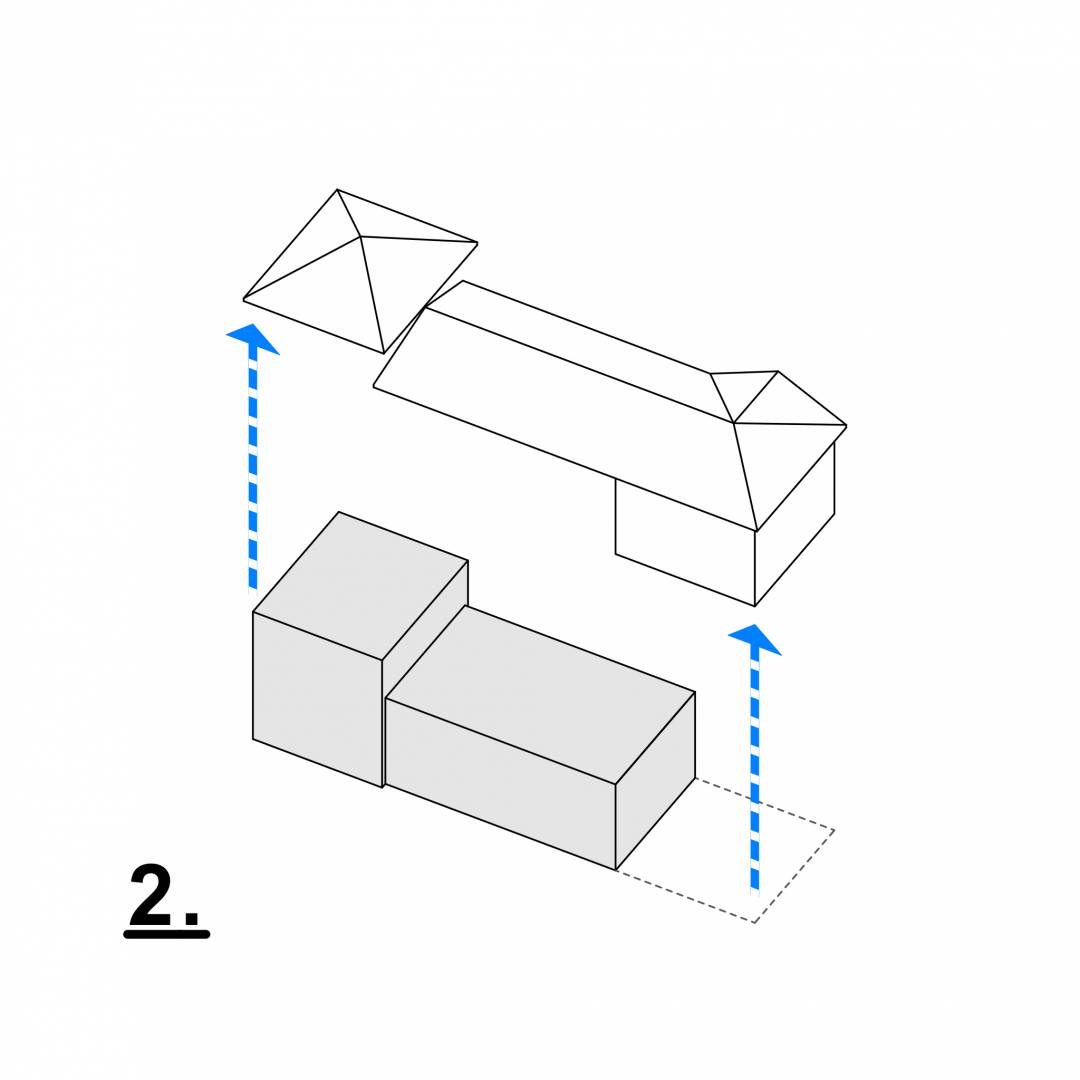 2.