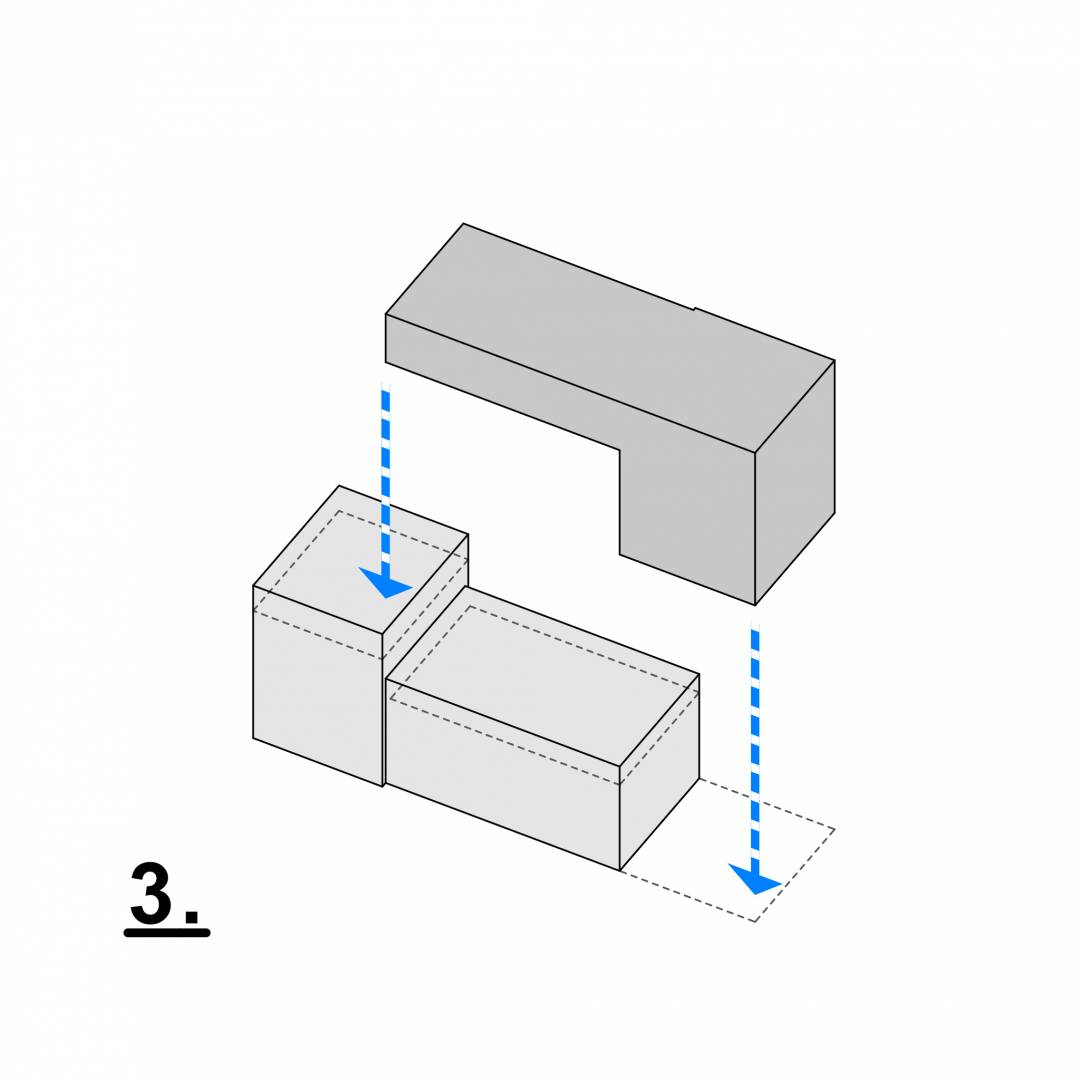 3.